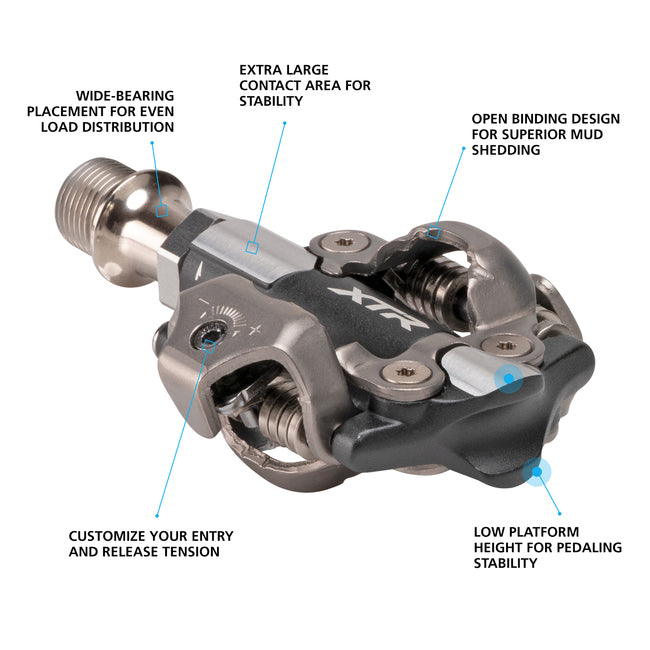 WIDE-BEARING PLACEMENT FOR EVEN LOAD DISTRIBUTION

EXTRA LARGE CONTACT AREA FOR STABILITY

OPEN BINDING DESIGN FOR SUPERIOR MUD SHEDDING

XTR

CUSTOMIZE YOUR ENTRY AND RELEASE TENSION

LOW PLATFORM HEIGHT FOR PEDALING STABILITY